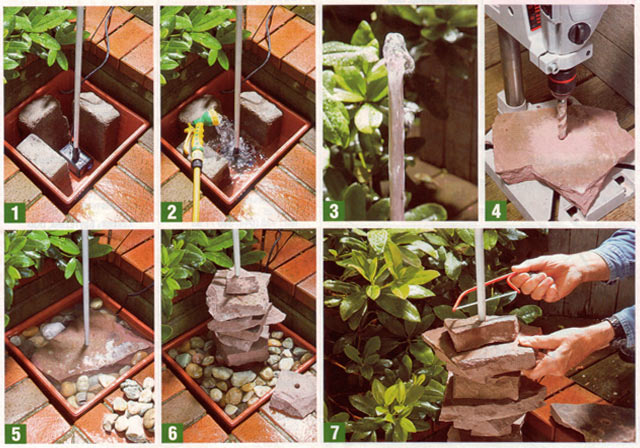 1
2
3
4
5
6
7